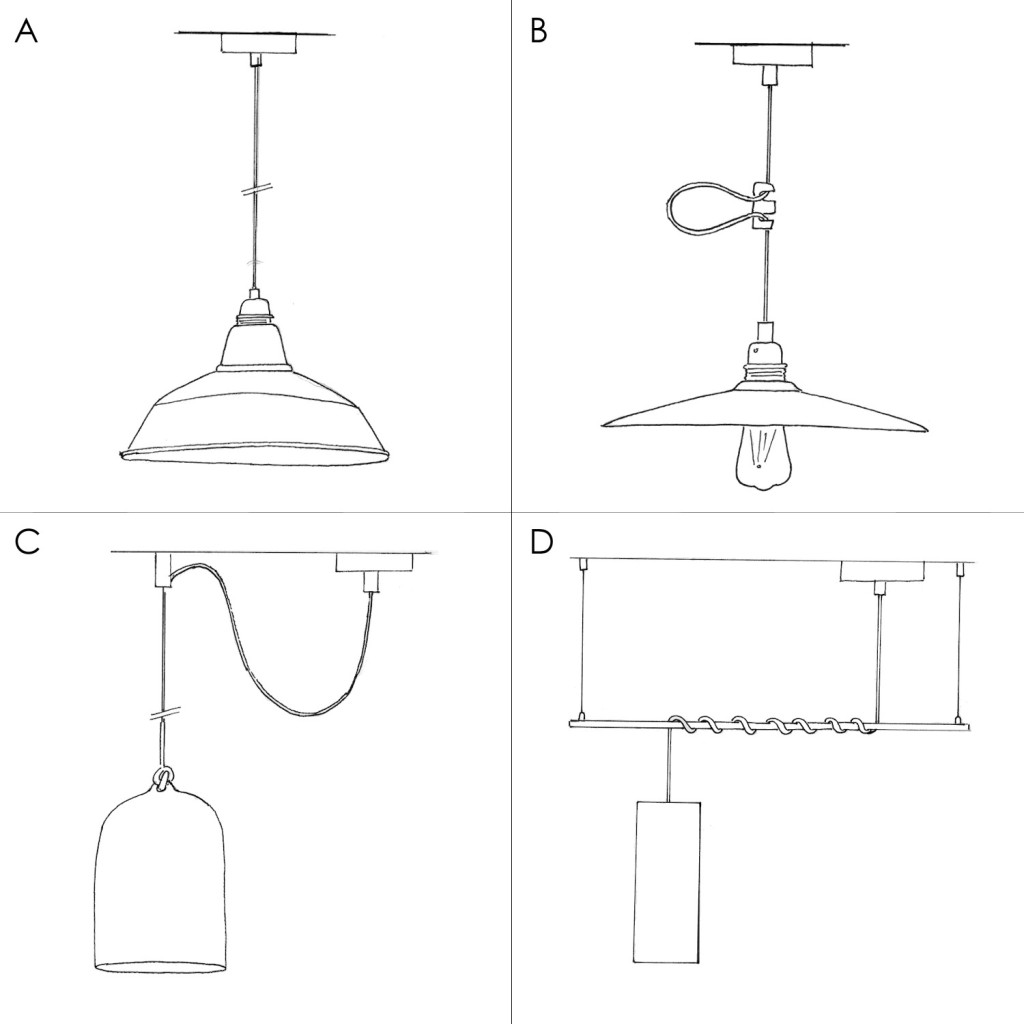 A

B

C

D