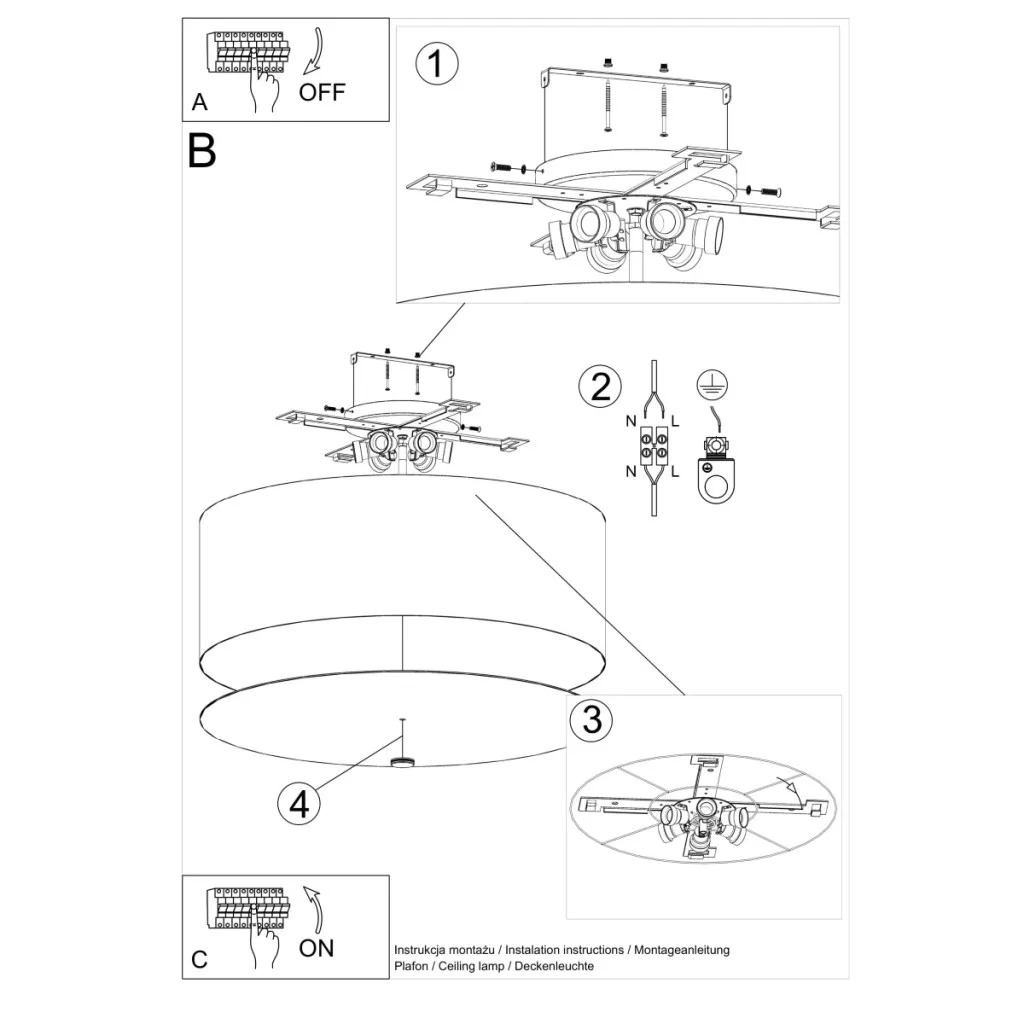 A
OFF

B

1

2
N L
N L

3

4

C
ON

Instrukcja montażu / Instalation instructions / Montageanleitung
Plafon / Ceiling lamp / Deckenleuchte